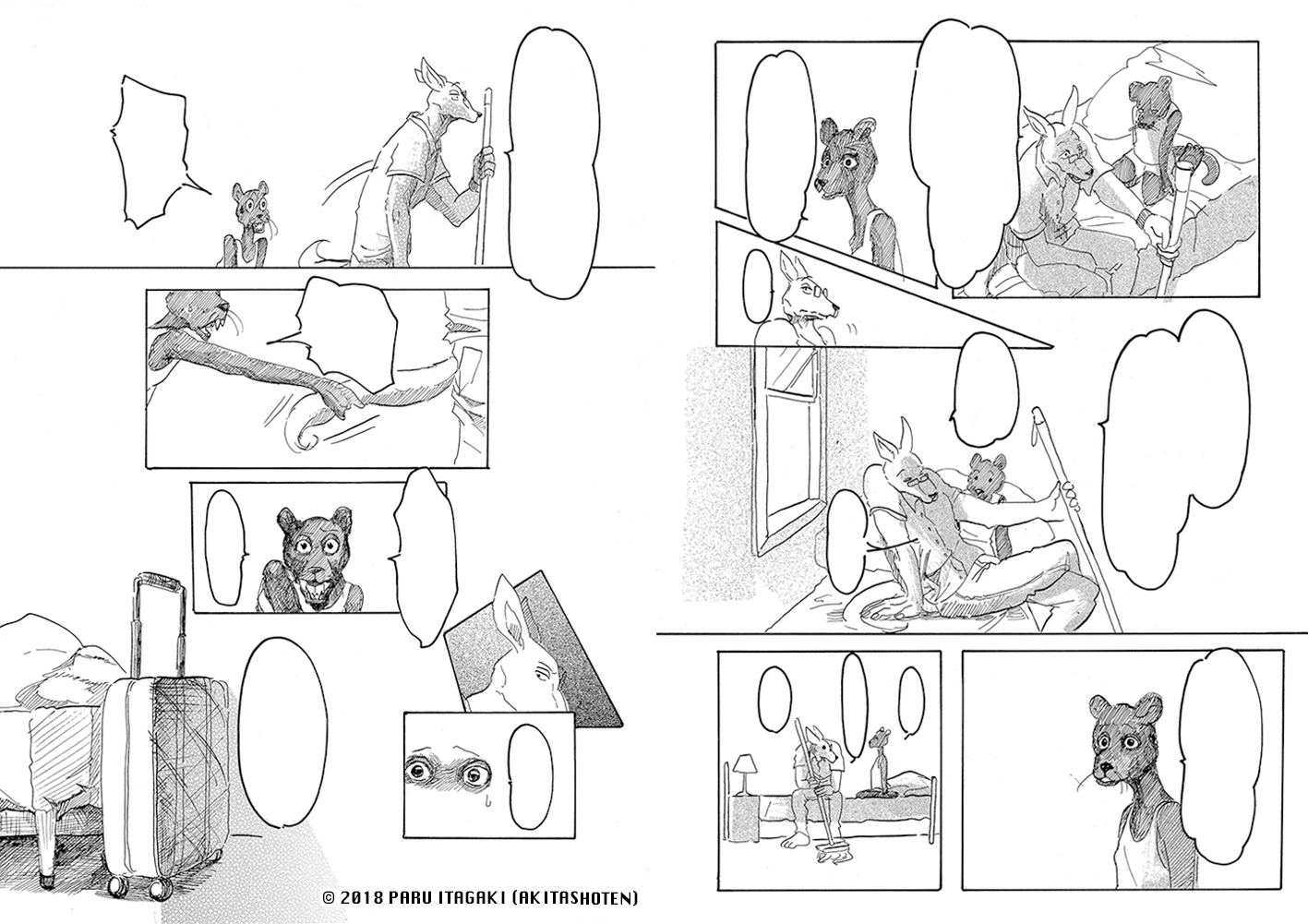 © 2018 PARU ITAGAKI (AKITASHOTEN)